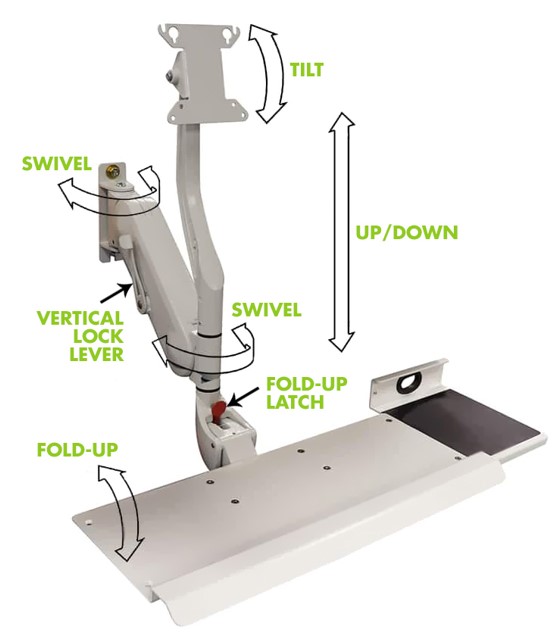 TILT

SWIVEL

UP/DOWN

VERTICAL LOCK LEVER

SWIVEL

FOLD-UP LATCH

FOLD-UP